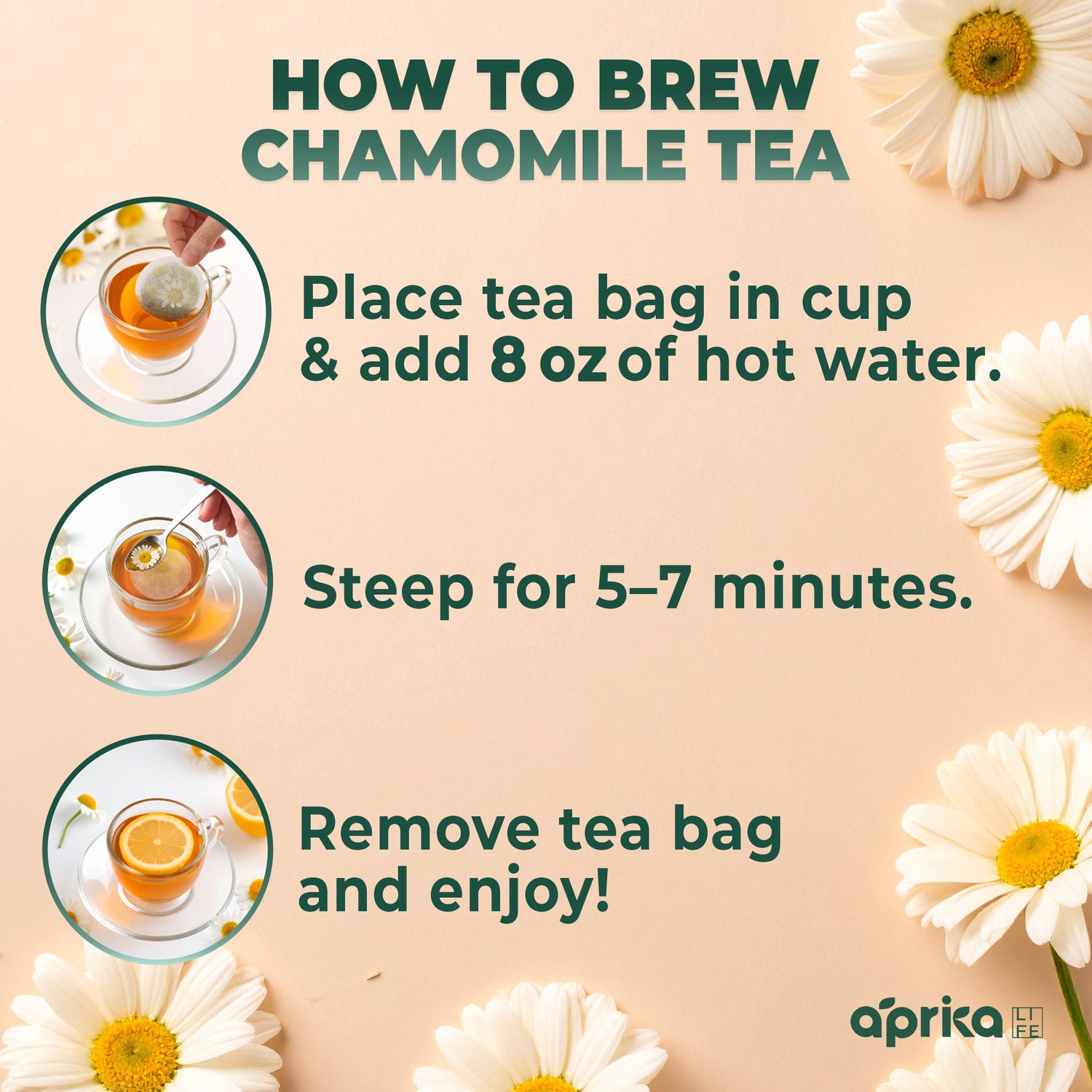 HOW TO BREW CHAMOMILE TEA

Place tea bag in cup & add 8 oz of hot water.

Steep for 5–7 minutes.

Remove tea bag and enjoy!

aprika LIFE