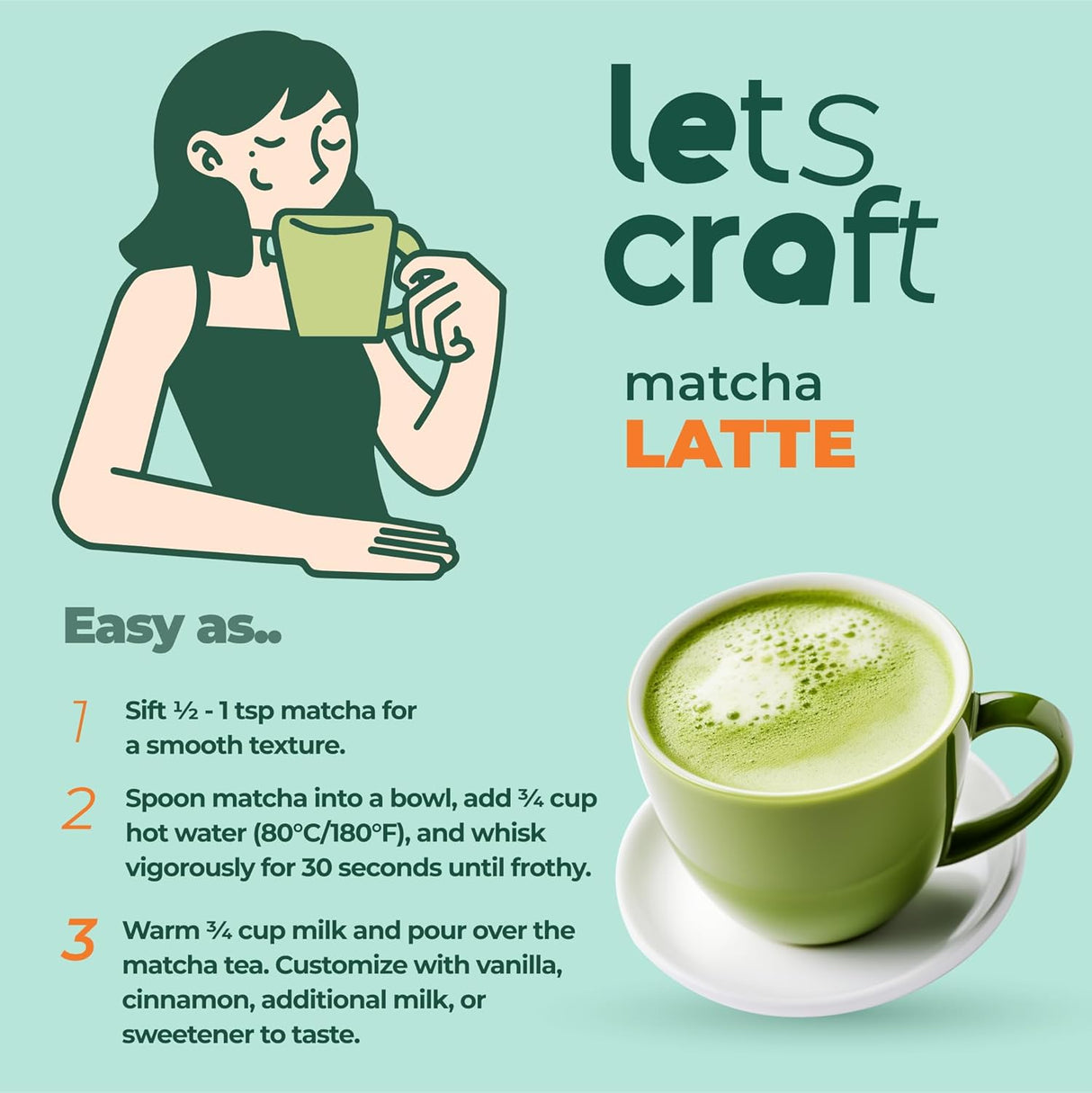 lets craft

matcha
LATTE

Easy as..

1 Sift ½ - 1 tsp matcha for a smooth texture.

2 Spoon matcha into a bowl, add ¾ cup hot water (80°C/180°F), and whisk vigorously for 30 seconds until frothy.

3 Warm ¾ cup milk and pour over the matcha tea. Customize with vanilla, cinnamon, additional milk, or sweetener to taste.