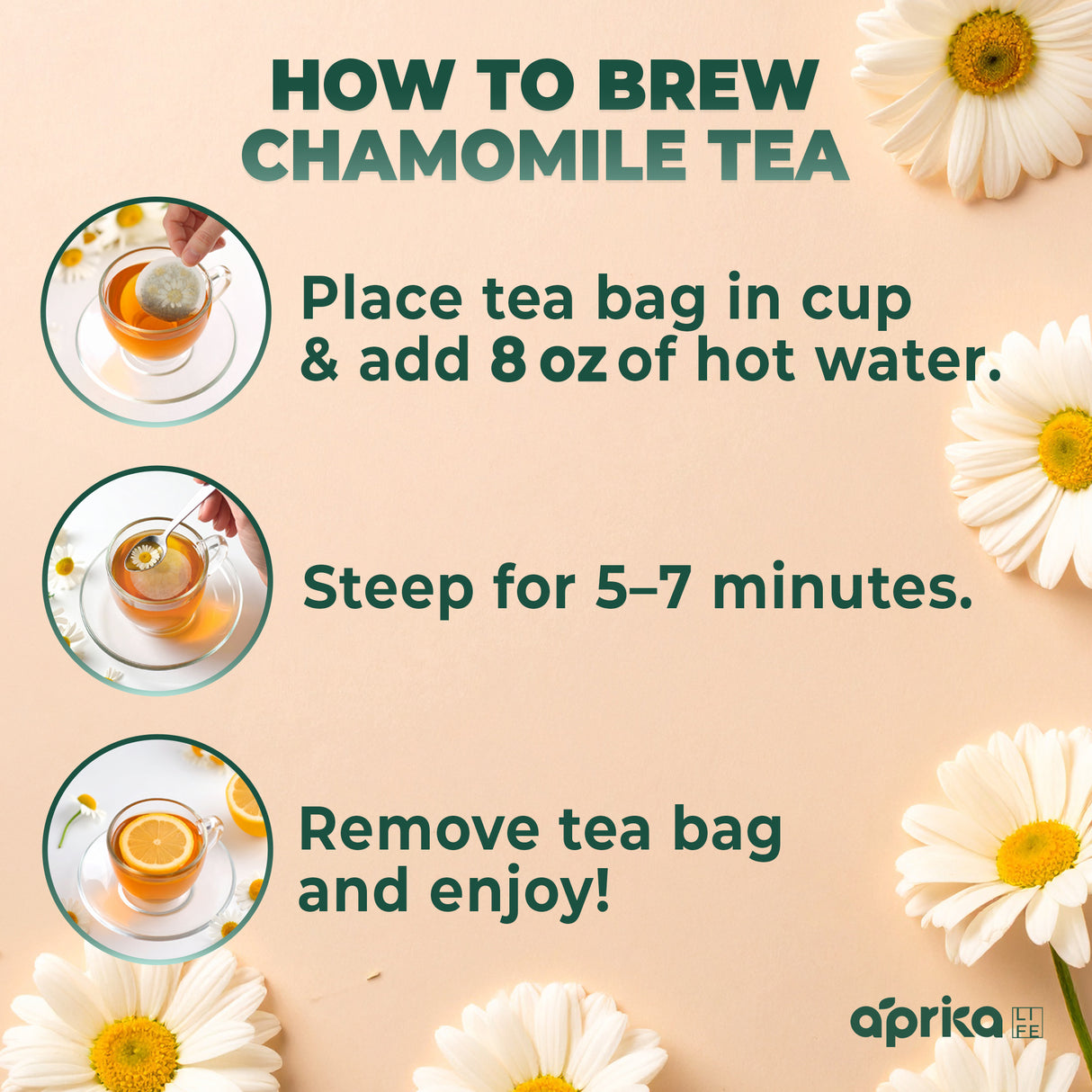 HOW TO BREW
CHAMOMILE TEA

Place tea bag in cup & add 8 oz of hot water.

Steep for 5–7 minutes.

Remove tea bag and enjoy!

aprika LIFE