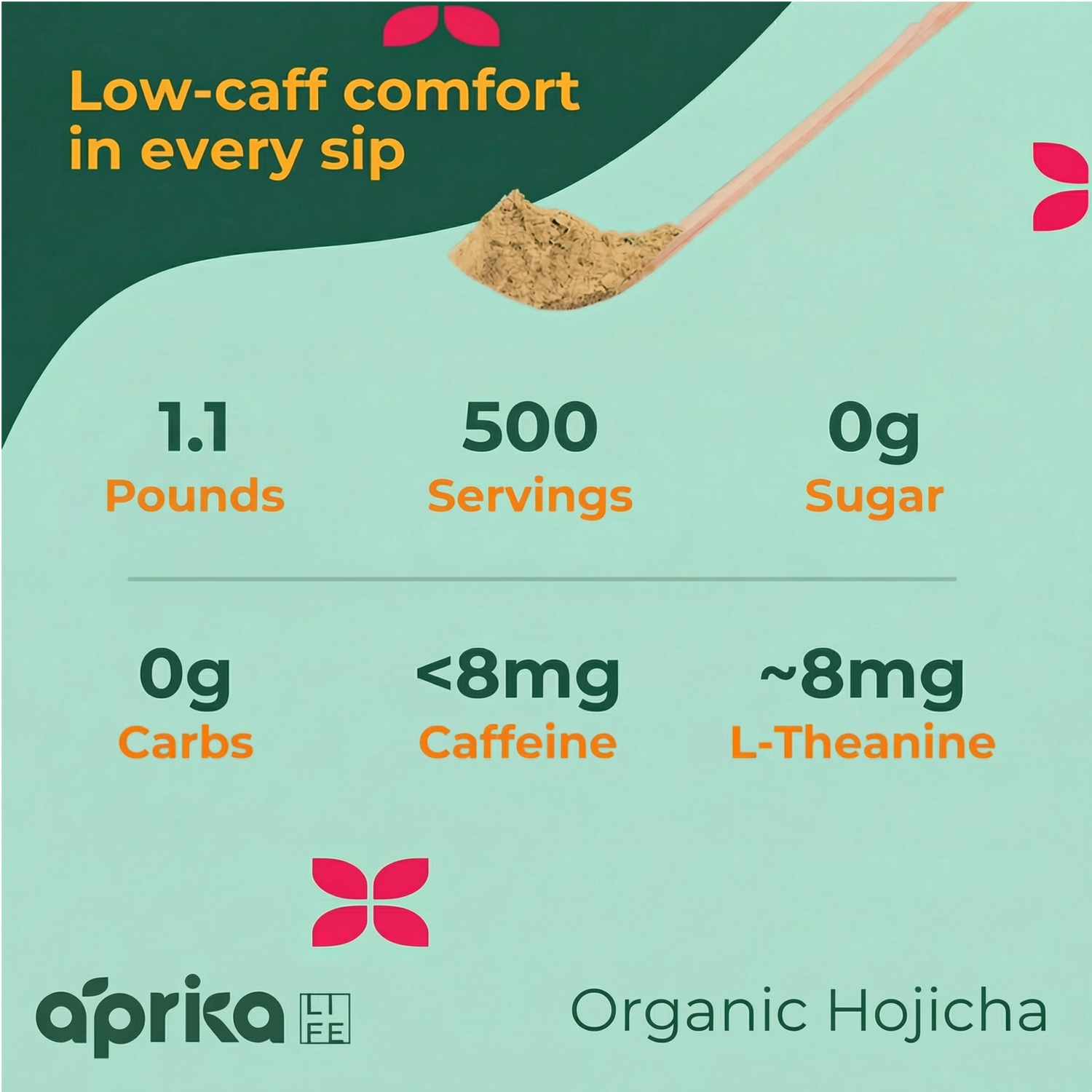 Low-caff comfort in every sip

1.1
Pounds

500
Servings

0g
Sugar

0g
Carbs

<8mg
Caffeine

~8mg
L-Theanine

aprika LIFE

Organic Hojicha